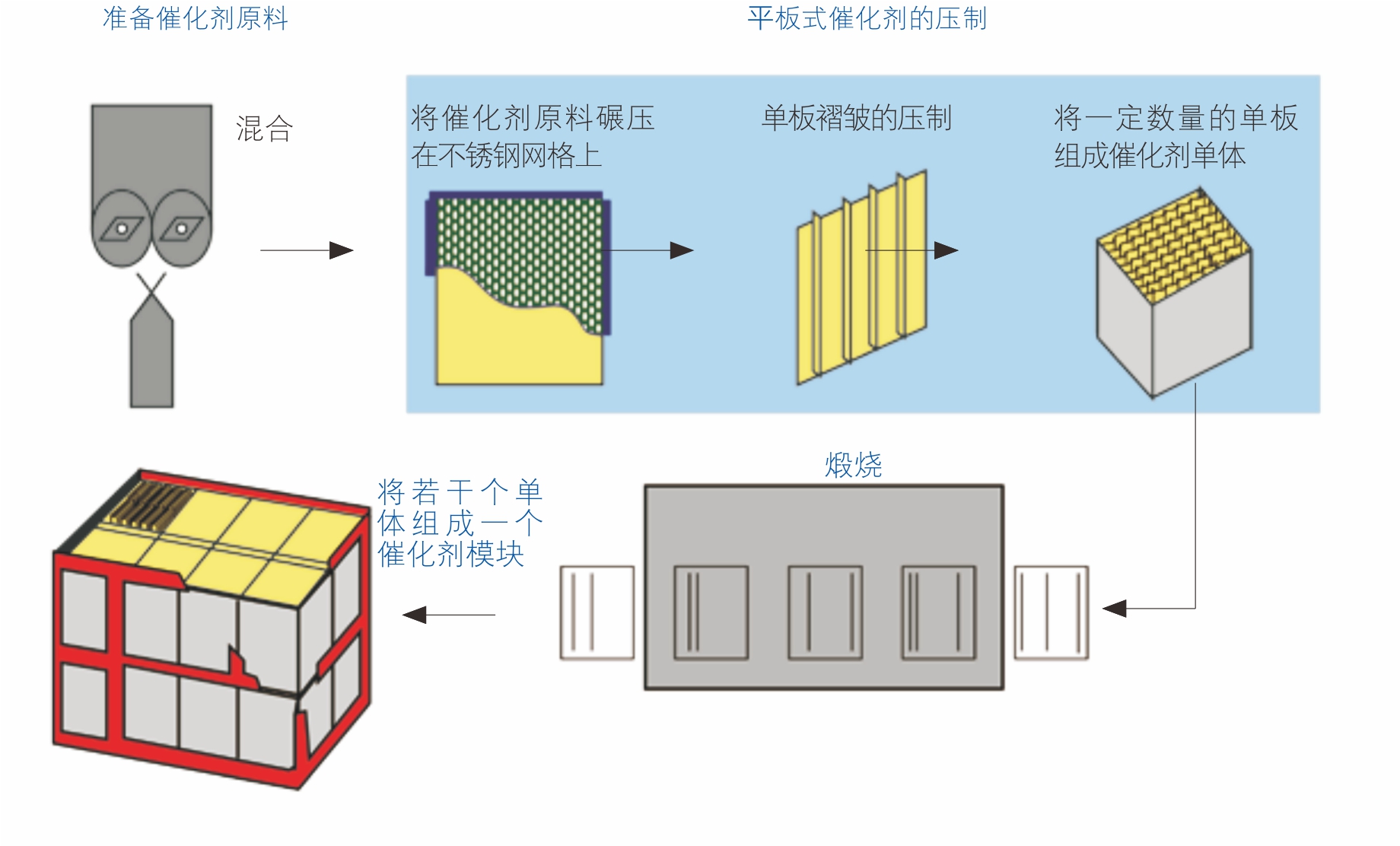 准备催化剂原料

平板式催化剂的压制

混合

将催化剂原料碾压在不锈钢网格上

单板褶皱的压制

将一定数量的单板组成催化剂单体

煅烧

将若干个单体组成一个催化剂模块