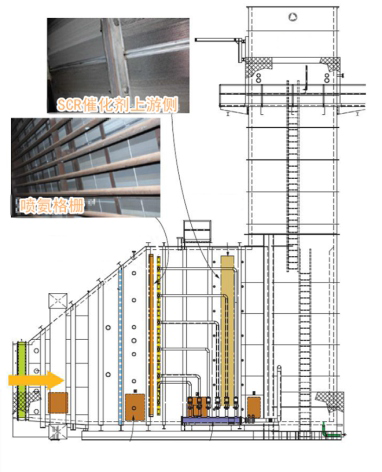 SCR催化剂上游侧

喷氨格栅